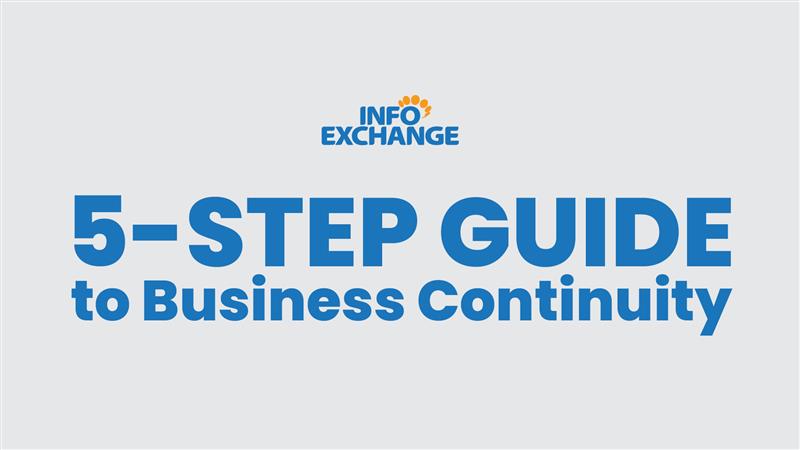 INFO
EXCHANGE

5-STEP GUIDE
to Business Continuity